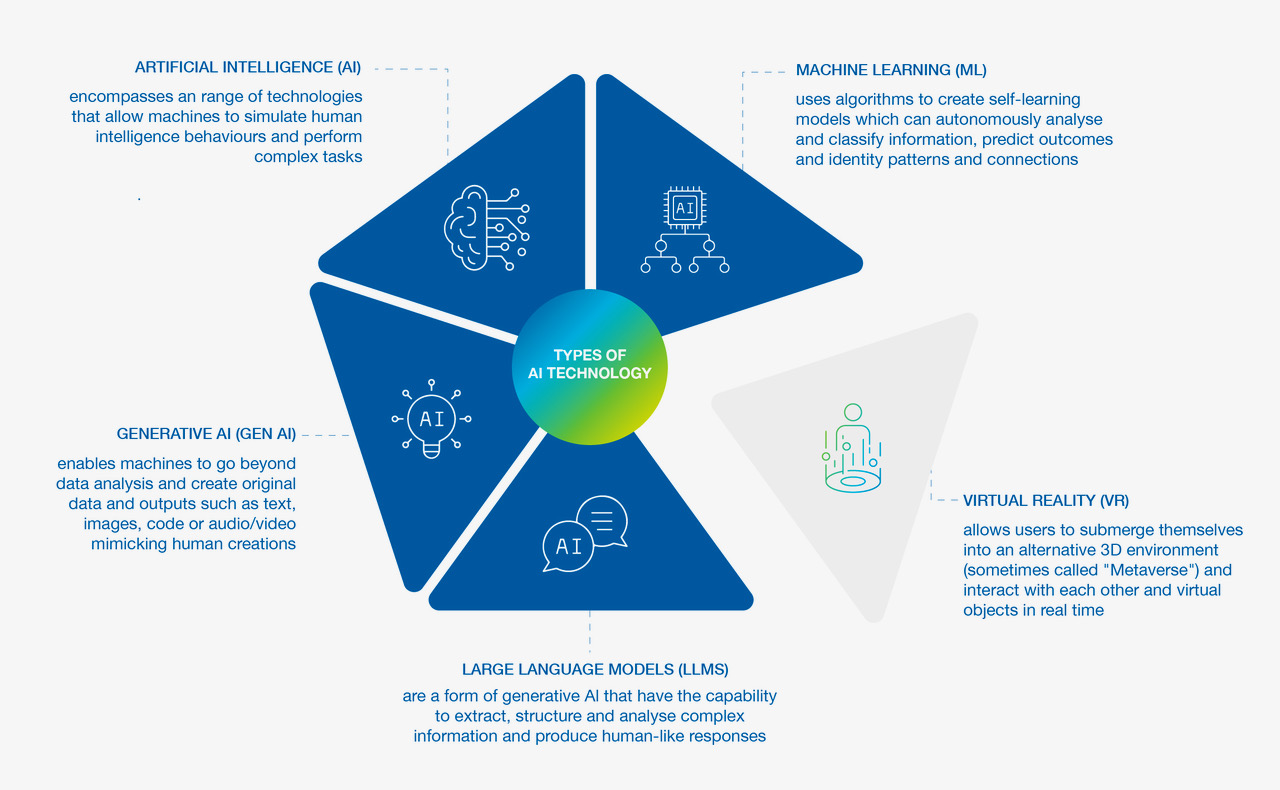 ARTIFICIAL INTELLIGENCE (AI)

encompasses an range of technologies that allow machines to simulate human intelligence behaviours and perform complex tasks

.

MACHINE LEARNING (ML)

uses algorithms to create self-learning models which can autonomously analyse and classify information, predict outcomes and identity patterns and connections

AI

TYPES OF AI TECHNOLOGY

AI

GENERATIVE AI (GEN AI)

enables machines to go beyond data analysis and create original data and outputs such as text, images, code or audio/video mimicking human creations

AI

VIRTUAL REALITY (VR)

allows users to submerge themselves into an alternative 3D environment (sometimes called "Metaverse") and interact with each other and virtual objects in real time

LARGE LANGUAGE MODELS (LLMS)

are a form of generative AI that have the capability to extract, structure and analyse complex information and produce human-like responses